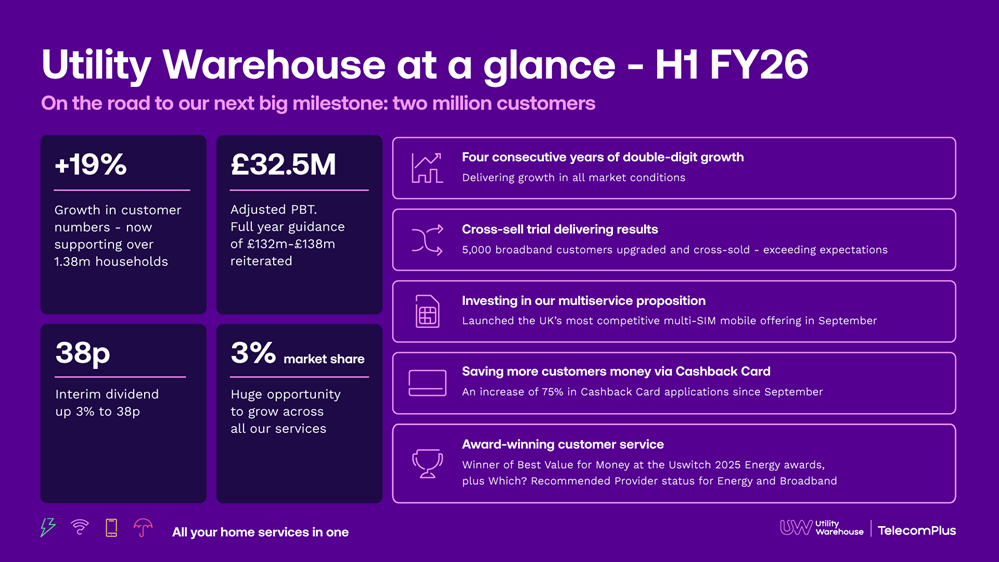 Utility Warehouse at a glance - H1 FY26

On the road to our next big milestone: two million customers

+19%

Growth in customer numbers - now supporting over 1.38m households

£32.5M

Adjusted PBT. Full year guidance of £132m-£138m reiterated

38p

Interim dividend up 3% to 38p

3% market share

Huge opportunity to grow across all our services

Four consecutive years of double-digit growth
Delivering growth in all market conditions

Cross-sell trial delivering results
5,000 broadband customers upgraded and cross-sold - exceeding expectations

Investing in our multiservice proposition
Launched the UK's most competitive multi-SIM mobile offering in September

Saving more customers money via Cashback Card
An increase of 75% in Cashback Card applications since September

Award-winning customer service
Winner of Best Value for Money at the Uswitch 2025 Energy awards, plus Which? Recommended Provider status for Energy and Broadband

All your home services in one

UW Utility Warehouse | TelecomPlus